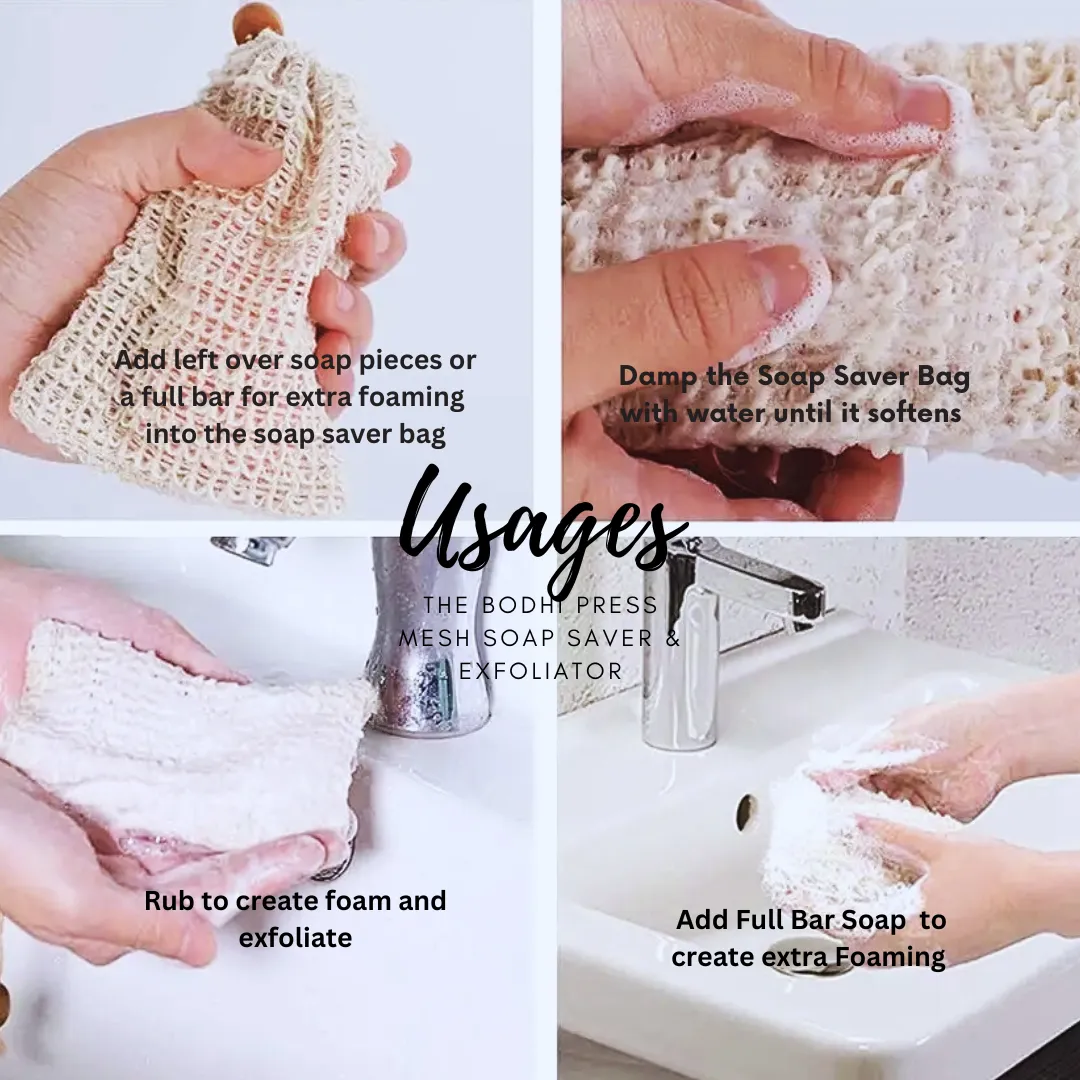 Add left over soap pieces or a full bar for extra foaming into the soap saver bag

Damp the Soap Saver Bag with water until it softens

Usages

THE BODHI PRESS
MESH SOAP SAVER &
EXFOLIATOR

Rub to create foam and exfoliate

Add Full Bar Soap to create extra Foaming